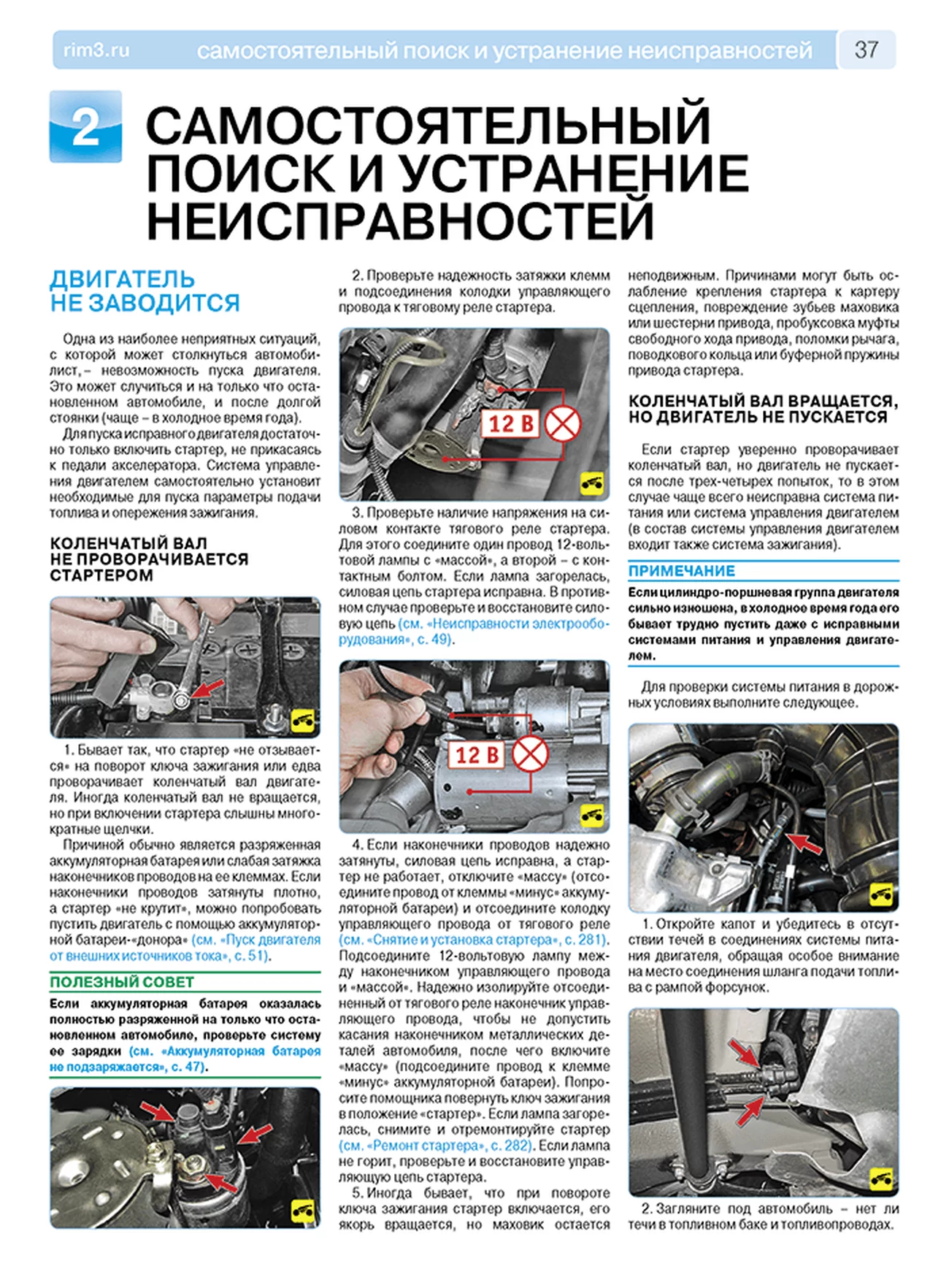 rim3.ru самостоятельный поиск и устранение неисправностей 37

2 САМОСТОЯТЕЛЬНЫЙ ПОИСК И УСТРАНЕНИЕ НЕИСПРАВНОСТЕЙ

ДВИГАТЕЛЬ НЕ ЗАВОДИТСЯ

Одна из наиболее неприятных ситуаций, с которой может столкнуться автомобилист, – невозможность пуска двигателя. Это может случиться и на только что остановленном автомобиле, и после долгой стоянки (чаще – в холодное время года).

Для пуска исправного двигателя достаточно только включить стартер, не прикасаясь к педали акселератора. Система управления двигателем самостоятельно установит необходимые для пуска параметры подачи топлива и опережения зажигания.

КОЛЕНЧАТЫЙ ВАЛ НЕ ПРОВОРАЧИВАЕТСЯ СТАРТЕРОМ

1. Бывает так, что стартер «не отзывается» на поворот ключа зажигания или едва проворачивает коленчатый вал двигателя. Иногда коленчатый вал не вращается, но при включении стартера слышны многократные щелчки.

Причиной обычно является разряженная аккумуляторная батарея или слабая затяжка наконечников проводов на ее клеммах. Если наконечники проводов затянуты плотно, а стартер «не крутит», можно попробовать пустить двигатель с помощью аккумуляторной батареи-«донора» (см. «Пуск двигателя от внешних источников тока», с. 51).

ПОЛЕЗНЫЙ СОВЕТ

Если аккумуляторная батарея оказалась полностью разряженной на только что остановленном автомобиле, проверьте систему ее зарядки (см. «Аккумуляторная батарея не подзаряжается», с. 47).

2. Проверьте надежность затяжки клемм и подсоединения колодки управляющего провода к тяговому реле стартера.

12 В

3. Проверьте наличие напряжения на силовом контакте тягового реле стартера. Для этого соедините один провод 12-вольтовой лампы с «массой», а второй – с контактным болтом. Если лампа загорелась, силовая цепь стартера исправна. В противном случае проверьте и восстановите силовую цепь (см. «Неисправности электрооборудования», с. 49).

12 В

4. Если наконечники проводов надежно затянуты, силовая цепь исправна, а стартер не работает, отключите «массу» (отсоедините провод от клеммы «минус» аккумуляторной батареи) и отсоедините колодку управляющего провода от тягового реле (см. «Снятие и установка стартера», с. 281). Подсоедините 12-вольтовую лампу между наконечником управляющего провода и «массой». Надежно изолируйте отсоединенный от тягового реле наконечник управляющего провода, чтобы не допустить касания наконечником металлических деталей автомобиля, после чего включите «массу» (подсоедините провод к клемме «минус» аккумуляторной батареи). Попросите помощника повернуть ключ зажигания в положение «стартер». Если лампа загорелась, снимите и отремонтируйте стартер (см. «Ремонт стартера», с. 282). Если лампа не горит, проверьте и восстановите управляющую цепь стартера.

5. Иногда бывает, что при повороте ключа зажигания стартер включается, его якорь вращается, но маховик остается неподвижным. Причинами могут быть ослабление крепления стартера к картеру сцепления, повреждение зубьев маховика или шестерни привода, пробуксовка муфты свободного хода привода, поломки рычага, поводкового кольца или буферной пружины привода стартера.

КОЛЕНЧАТЫЙ ВАЛ ВРАЩАЕТСЯ, НО ДВИГАТЕЛЬ НЕ ПУСКАЕТСЯ

Если стартер уверенно проворачивает коленчатый вал, но двигатель не пускается после трех-четырех попыток, то в этом случае чаще всего неисправна система питания или система управления двигателем (в состав системы управления двигателем входит также система зажигания).

ПРИМЕЧАНИЕ

Если цилиндро-поршневая группа двигателя сильно изношена, в холодное время года его бывает трудно пустить даже с исправными системами питания и управления двигателем.

Для проверки системы питания в дорожных условиях выполните следующее.

1. Откройте капот и убедитесь в отсутствии течей в соединениях системы питания двигателя, обращая особое внимание на место соединения шланга подачи топлива с рампой форсунок.

2. Загляните под автомобиль – нет ли течи в топливном баке и топливопроводах.