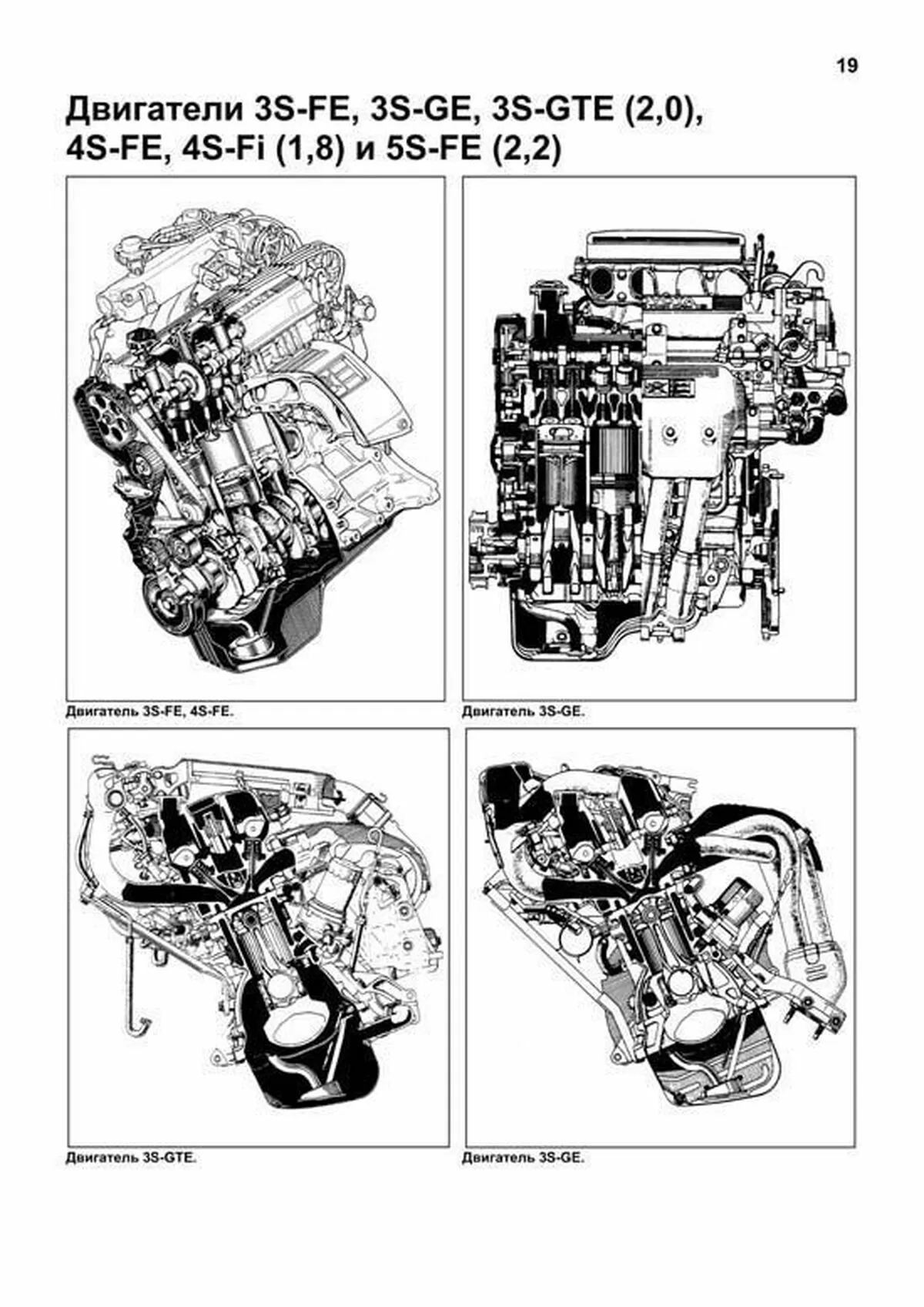 19

Двигатели 3S-FE, 3S-GE, 3S-GTE (2,0), 4S-FE, 4S-Fi (1,8) и 5S-FE (2,2)

Двигатель 3S-FE, 4S-FE.

Двигатель 3S-GE.

Двигатель 3S-GTE.

Двигатель 3S-GE.