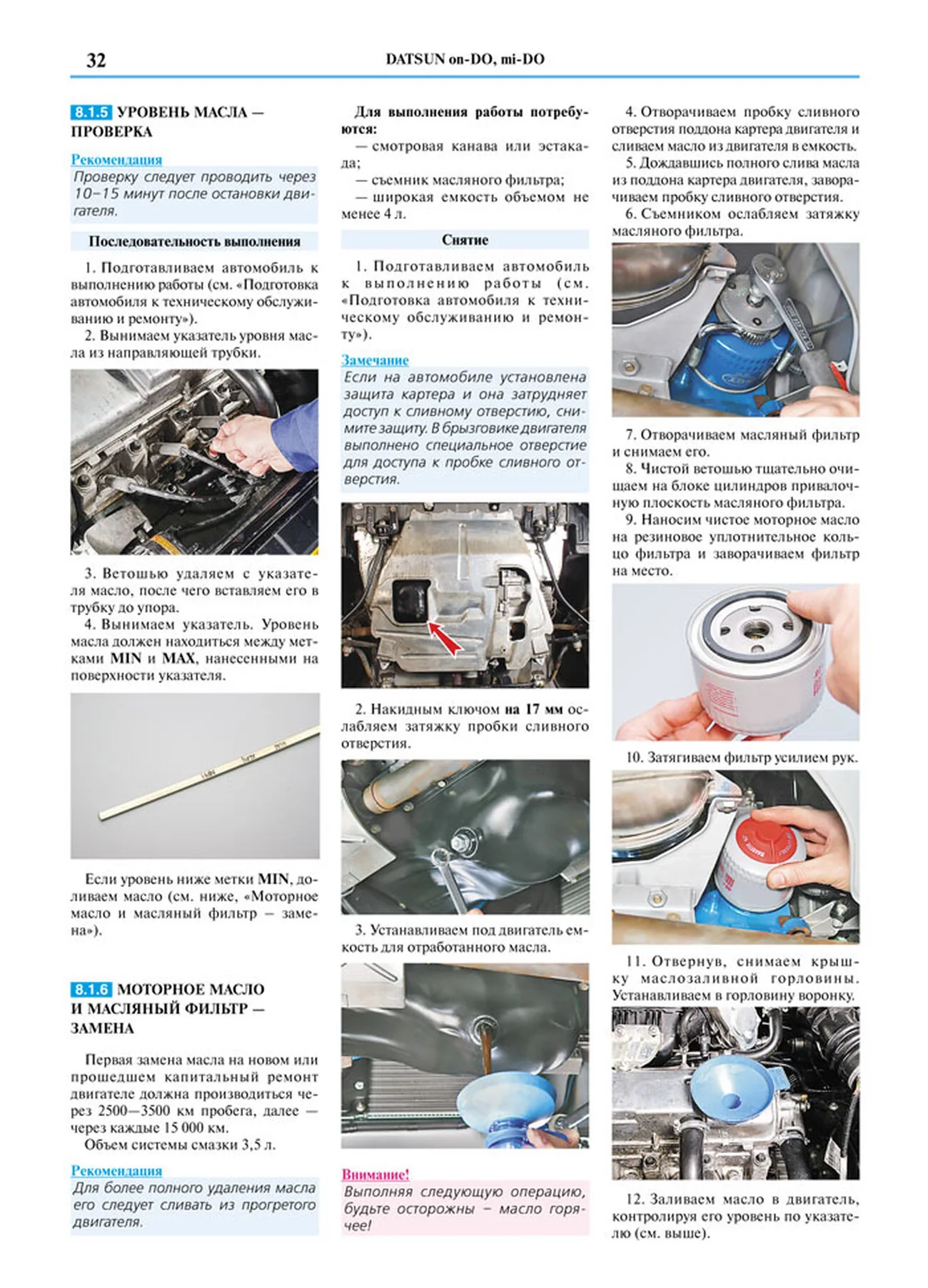 32

DATSUN on-DO, mi-DO

8.1.5 УРОВЕНЬ МАСЛА — ПРОВЕРКА

Рекомендация
Проверку следует проводить через 10–15 минут после остановки двигателя.

Последовательность выполнения

1. Подготавливаем автомобиль к выполнению работы (см. «Подготовка автомобиля к техническому обслуживанию и ремонту»).
2. Вынимаем указатель уровня масла из направляющей трубки.

3. Ветошью удаляем с указателя масло, после чего вставляем его в трубку до упора.
4. Вынимаем указатель. Уровень масла должен находиться между метками MIN и MAX, нанесенными на поверхности указателя.

Если уровень ниже метки MIN, доливаем масло (см. ниже, «Моторное масло и масляный фильтр — замена»).

8.1.6 МОТОРНОЕ МАСЛО И МАСЛЯНЫЙ ФИЛЬТР — ЗАМЕНА

Первая замена масла на новом или прошедшем капитальный ремонт двигателе должна производиться через 2500—3500 км пробега, далее — через каждые 15 000 км.
Объем системы смазки 3,5 л.

Рекомендация
Для более полного удаления масла его следует сливать из прогретого двигателя.

Для выполнения работы потребуются:
— смотровая канава или эстакада;
— съемник масляного фильтра;
— широкая емкость объемом не менее 4 л.

Снятие

1. Подготавливаем автомобиль к выполнению работы (см. «Подготовка автомобиля к техническому обслуживанию и ремонту»).

Замечание
Если на автомобиле установлена защита картера и она затрудняет доступ к сливному отверстию, снимите защиту. В брызговике двигателя выполнено специальное отверстие для доступа к пробке сливного отверстия.

2. Накидным ключом на 17 мм ослабляем затяжку пробки сливного отверстия.

3. Устанавливаем под двигатель емкость для отработанного масла.

Внимание!
Выполняя следующую операцию, будьте осторожны – масло горячее!

4. Отворачиваем пробку сливного отверстия поддона картера двигателя и сливаем масло из двигателя в емкость.
5. Дождавшись полного слива масла из поддона картера двигателя, заворачиваем пробку сливного отверстия.
6. Съемником ослабляем затяжку масляного фильтра.

7. Отворачиваем масляный фильтр и снимаем его.
8. Чистой ветошью тщательно очищаем на блоке цилиндров привалочную плоскость масляного фильтра.
9. Наносим чистое моторное масло на резиновое уплотнительное кольцо фильтра и заворачиваем фильтр на место.

10. Затягиваем фильтр усилием рук.

11. Отвернув, снимаем крышку маслозаливной горловины. Устанавливаем в горловину воронку.

12. Заливаем масло в двигатель, контролируя его уровень по указателю (см. выше).