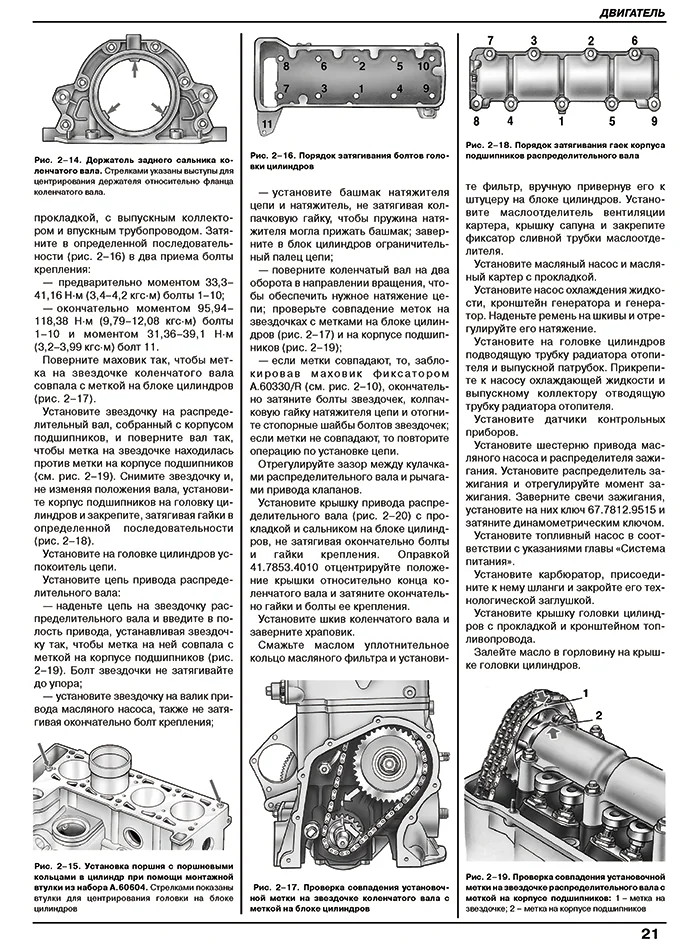 ДВИГАТЕЛЬ

Рис. 2–14. Держатель заднего сальника коленчатого вала. Стрелками указаны выступы для центрирования держателя относительно фланца коленчатого вала.

прокладкой, с выпускным коллектором и впускным трубопроводом. Затяните в определенной последовательности (рис. 2–16) в два приема болты крепления:

— предварительно моментом 33,3–41,16 Н·м (3,4–4,2 кгс·м) болты 1–10;

— окончательно моментом 95,94–118,38 Н·м (9,79–12,08 кгс·м) болты 1–10 и моментом 31,36–39,1 Н·м (3,2–3,99 кгс·м) болт 11.

Поверните маховик так, чтобы метка на звездочке коленчатого вала совпала с меткой на блоке цилиндров (рис. 2–17).

Установите звездочку на распределительный вал, собранный с корпусом подшипников, и поверните вал так, чтобы метка на звездочке находилась против метки на корпусе подшипников (см. рис. 2–19). Снимите звездочку и, не изменяя положения вала, установите корпус подшипников на головку цилиндров и закрепите, затягивая гайки в определенной последовательности (рис. 2–18).

Установите на головке цилиндров успокоитель цепи.

Установите цепь привода распределительного вала:

— наденьте цепь на звездочку распределительного вала и введите в полость привода, устанавливая звездочку так, чтобы метка на ней совпала с меткой на корпусе подшипников (рис. 2–19). Болт звездочки не затягивайте до упора;

— установите звездочку на валик привода масляного насоса, также не затягивая окончательно болт крепления;

Рис. 2–15. Установка поршня с поршневыми кольцами в цилиндр при помощи монтажной втулки из набора А.60604. Стрелками показаны втулки для центрирования головки на блоке цилиндров

8 6 2 5 10
7 3 1 4 9
11

Рис. 2–16. Порядок затягивания болтов головки цилиндров

— установите башмак натяжителя цепи и натяжитель, не затягивая колпачковую гайку, чтобы пружина натяжителя могла прижать башмак; заверните в блок цилиндров ограничительный палец цепи;

— поверните коленчатый вал на два оборота в направлении вращения, чтобы обеспечить нужное натяжение цепи; проверьте совпадение меток на звездочках с метками на блоке цилиндров (рис. 2–17) и на корпусе подшипников (рис. 2–19);

— если метки совпадают, то, заблокировав маховик фиксатором А.60330/R (см. рис. 2–10), окончательно затяните болты звездочек, колпачковую гайку натяжителя цепи и отогните стопорные шайбы болтов звездочек; если метки не совпадают, то повторите операцию по установке цепи.

Отрегулируйте зазор между кулачками распределительного вала и рычагами привода клапанов.

Установите крышку привода распределительного вала (рис. 2–20) с прокладкой и сальником на блоке цилиндров, не затягивая окончательно болты и гайки крепления. Оправкой 41.7853.4010 отцентрируйте положение крышки относительно конца коленчатого вала и затяните окончательно гайки и болты ее крепления.

Установите шкив коленчатого вала и заверните храповик.

Смажьте маслом уплотнительное кольцо масляного фильтра и установи-

Рис. 2–17. Проверка совпадения установочной метки на звездочке коленчатого вала с меткой на блоке цилиндров

7 3 2 6
8 4 1 5 9

Рис. 2–18. Порядок затягивания гаек корпуса подшипников распределительного вала

те фильтр, вручную привернув его к штуцеру на блоке цилиндров. Установите маслоотделитель вентиляции картера, крышку сапуна и закрепите фиксатор сливной трубки маслоотделителя.

Установите масляный насос и масляный картер с прокладкой.

Установите насос охлаждения жидкости, кронштейн генератора и генератор. Наденьте ремень на шкивы и отрегулируйте его натяжение.

Установите на головке цилиндров подводящую трубку радиатора отопителя и выпускной патрубок. Прикрепите к насосу охлаждающей жидкости и выпускному коллектору отводящую трубку радиатора отопителя.

Установите датчики контрольных приборов.

Установите шестерню привода масляного насоса и распределителя зажигания. Установите распределитель зажигания и отрегулируйте момент зажигания. Заверните свечи зажигания, установите на них ключ 67.7812.9515 и затяните динамометрическим ключом.

Установите топливный насос в соответствии с указаниями главы «Система питания».

Установите карбюратор, присоедините к нему шланги и закройте его технологической заглушкой.

Установите крышку головки цилиндров с прокладкой и кронштейном топливопровода.

Залейте масло в горловину на крышке головки цилиндров.

1
2

Рис. 2–19. Проверка совпадения установочной метки на звездочке распределительного вала с меткой на корпусе подшипников: 1 – метка на звездочке; 2 – метка на корпусе подшипников

21