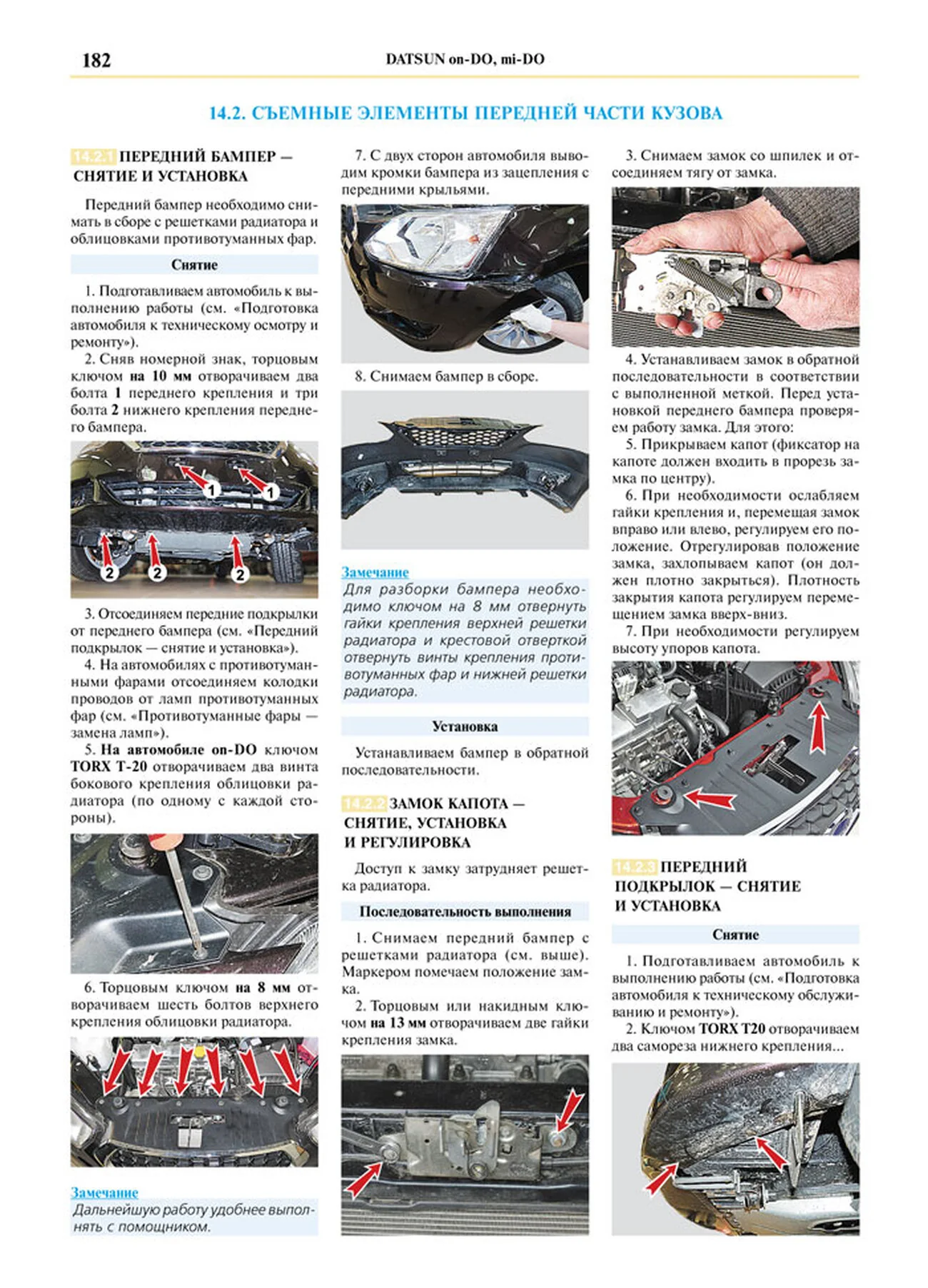 182 DATSUN on-DO, mi-DO

14.2. СЪЕМНЫЕ ЭЛЕМЕНТЫ ПЕРЕДНЕЙ ЧАСТИ КУЗОВА

14.2.1 ПЕРЕДНИЙ БАМПЕР — СНЯТИЕ И УСТАНОВКА

Передний бампер необходимо снимать в сборе с решетками радиатора и облицовками противотуманных фар.

Снятие

1. Подготавливаем автомобиль к выполнению работы (см. «Подготовка автомобиля к техническому осмотру и ремонту»).
2. Сняв номерной знак, торцовым ключом на 10 мм отворачиваем два болта 1 переднего крепления и три болта 2 нижнего крепления переднего бампера.

1 1 2 2 2

3. Отсоединяем передние подкрылки от переднего бампера (см. «Передний подкрылок — снятие и установка»).
4. На автомобилях с противотуманными фарами отсоединяем колодки проводов от ламп противотуманных фар (см. «Противотуманные фары — замена ламп»).
5. На автомобиле on-DO ключом TORX T-20 отворачиваем два винта бокового крепления облицовки радиатора (по одному с каждой стороны).

6. Торцовым ключом на 8 мм отворачиваем шесть болтов верхнего крепления облицовки радиатора.

Замечание
Дальнейшую работу удобнее выполнять с помощником.

7. С двух сторон автомобиля выводим кромки бампера из зацепления с передними крыльями.

8. Снимаем бампер в сборе.

Замечание
Для разборки бампера необходимо ключом на 8 мм отвернуть гайки крепления верхней решетки радиатора и крестовой отверткой отвернуть винты крепления противотуманных фар и нижней решетки радиатора.

Установка

Устанавливаем бампер в обратной последовательности.

14.2.2 ЗАМОК КАПОТА — СНЯТИЕ, УСТАНОВКА И РЕГУЛИРОВКА

Доступ к замку затрудняет решетка радиатора.

Последовательность выполнения

1. Снимаем передний бампер с решетками радиатора (см. выше). Маркером помечаем положение замка.
2. Торцовым или накидным ключом на 13 мм отворачиваем две гайки крепления замка.

3. Снимаем замок со шпилек и отсоединяем тягу от замка.

4. Устанавливаем замок в обратной последовательности в соответствии с выполненной меткой. Перед установкой переднего бампера проверяем работу замка. Для этого:
5. Прикрываем капот (фиксатор на капоте должен входить в прорезь замка по центру).
6. При необходимости ослабляем гайки крепления и, перемещая замок вправо или влево, регулируем его положение. Отрегулировав положение замка, захлопываем капот (он должен плотно закрыться). Плотность закрытия капота регулируем перемещением замка вверх-вниз.
7. При необходимости регулируем высоту упоров капота.

14.2.3 ПЕРЕДНИЙ ПОДКРЫЛОК — СНЯТИЕ И УСТАНОВКА

Снятие

1. Подготавливаем автомобиль к выполнению работы (см. «Подготовка автомобиля к техническому обслуживанию и ремонту»).
2. Ключом TORX T20 отворачиваем два самореза нижнего крепления...