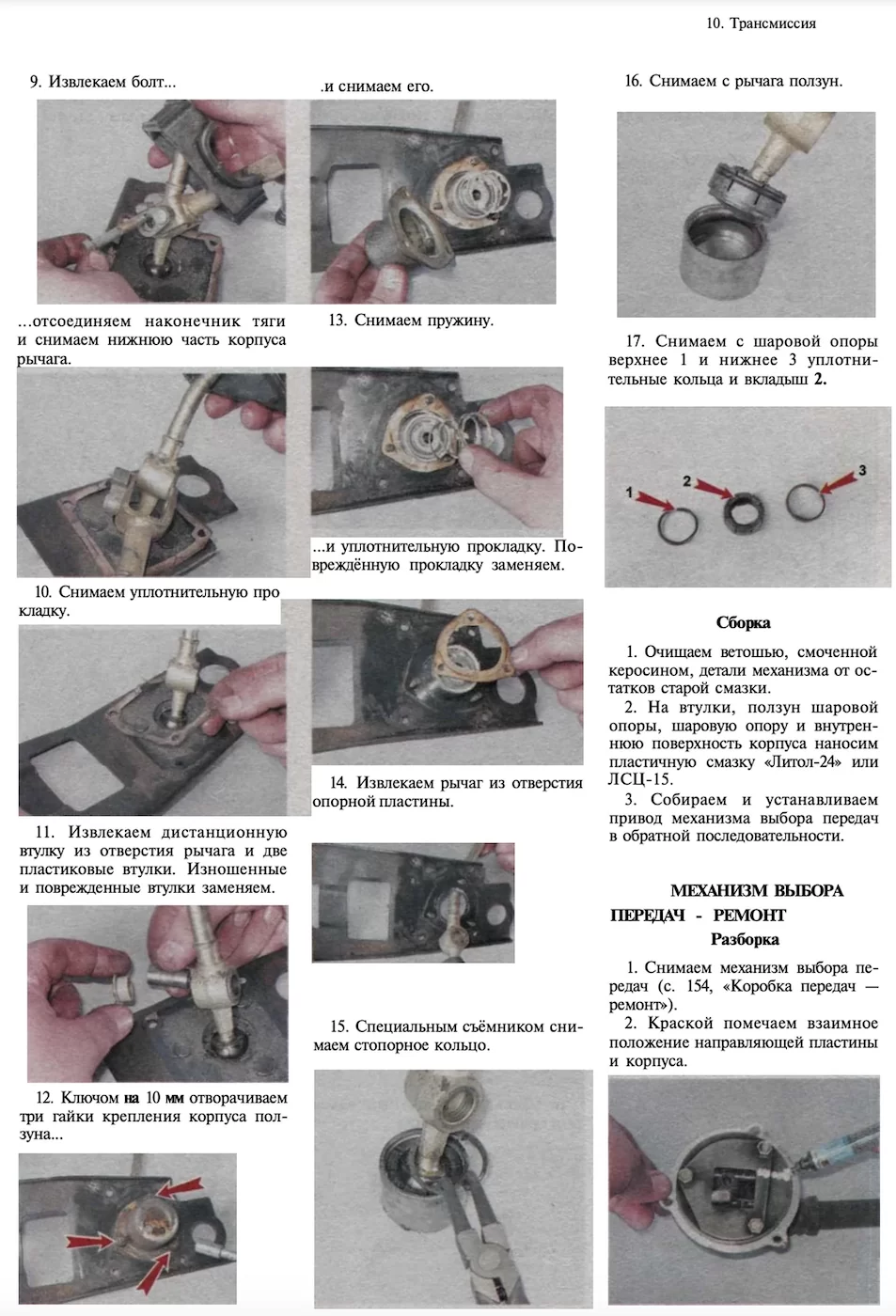 10. Трансмиссия

9. Извлекаем болт...

...отсоединяем наконечник тяги и снимаем нижнюю часть корпуса рычага.

10. Снимаем уплотнительную прокладку.

11. Извлекаем дистанционную втулку из отверстия рычага и две пластиковые втулки. Изношенные и поврежденные втулки заменяем.

12. Ключом на 10 мм отворачиваем три гайки крепления корпуса ползуна...

.и снимаем его.

13. Снимаем пружину.

...и уплотнительную прокладку. Повреждённую прокладку заменяем.

14. Извлекаем рычаг из отверстия опорной пластины.

15. Специальным съёмником снимаем стопорное кольцо.

16. Снимаем с рычага ползун.

17. Снимаем с шаровой опоры верхнее 1 и нижнее 3 уплотнительные кольца и вкладыш 2.

1
2
3

Сборка

1. Очищаем ветошью, смоченной керосином, детали механизма от остатков старой смазки.
2. На втулки, ползун шаровой опоры, шаровую опору и внутреннюю поверхность корпуса наносим пластичную смазку «Литол-24» или ЛСЦ-15.
3. Собираем и устанавливаем привод механизма выбора передач в обратной последовательности.

МЕХАНИЗМ ВЫБОРА ПЕРЕДАЧ - РЕМОНТ
Разборка

1. Снимаем механизм выбора передач (с. 154, «Коробка передач — ремонт»).
2. Краской помечаем взаимное положение направляющей пластины и корпуса.