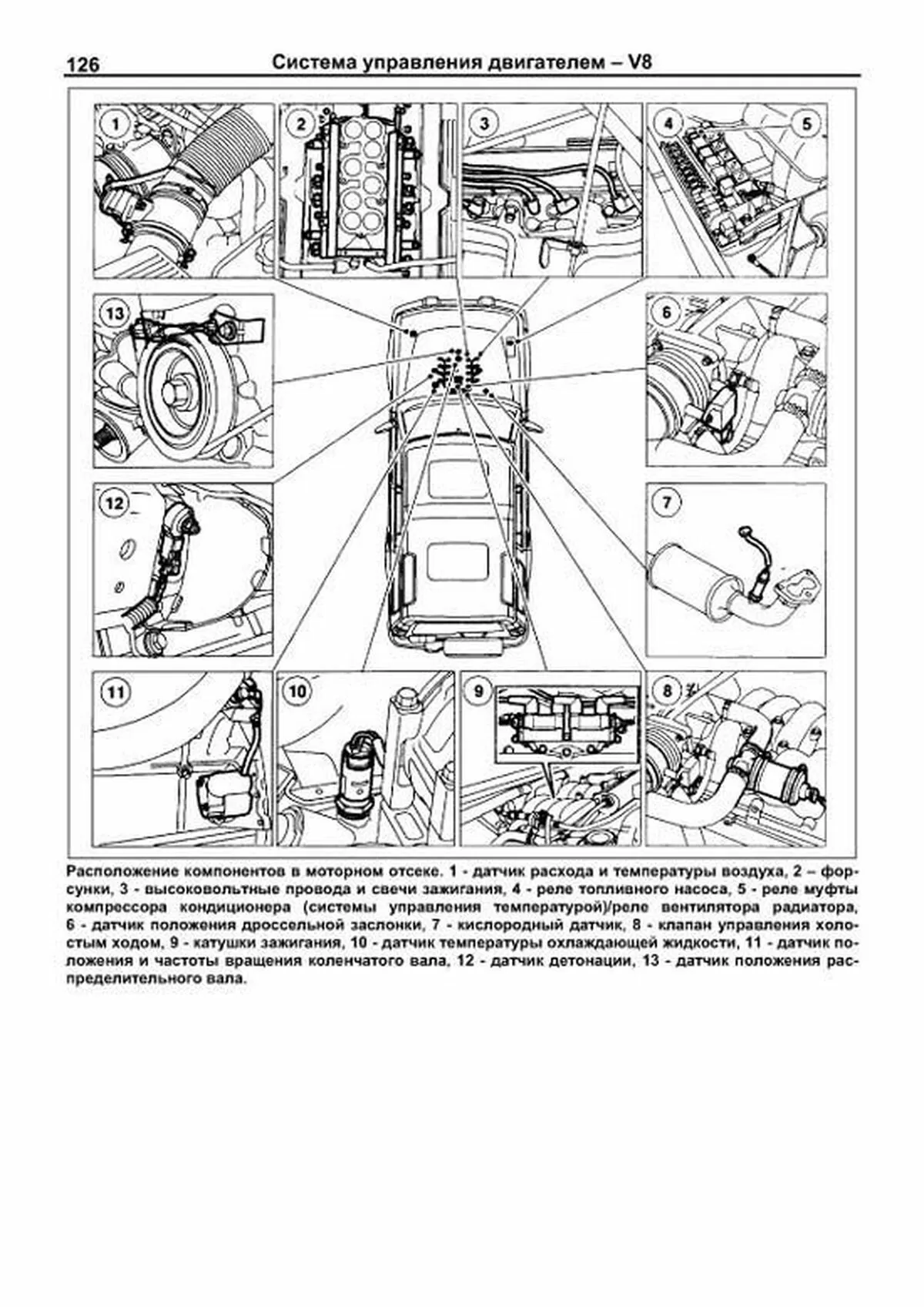 126 Система управления двигателем – V8

1
2
3
4
5
13
6
12
7
11
10
9
8

Расположение компонентов в моторном отсеке. 1 - датчик расхода и температуры воздуха, 2 – форсунки, 3 - высоковольтные провода и свечи зажигания, 4 - реле топливного насоса, 5 - реле муфты компрессора кондиционера (системы управления температурой)/реле вентилятора радиатора, 6 - датчик положения дроссельной заслонки, 7 - кислородный датчик, 8 - клапан управления холостым ходом, 9 - катушки зажигания, 10 - датчик температуры охлаждающей жидкости, 11 - датчик положения и частоты вращения коленчатого вала, 12 - датчик детонации, 13 - датчик положения распределительного вала.