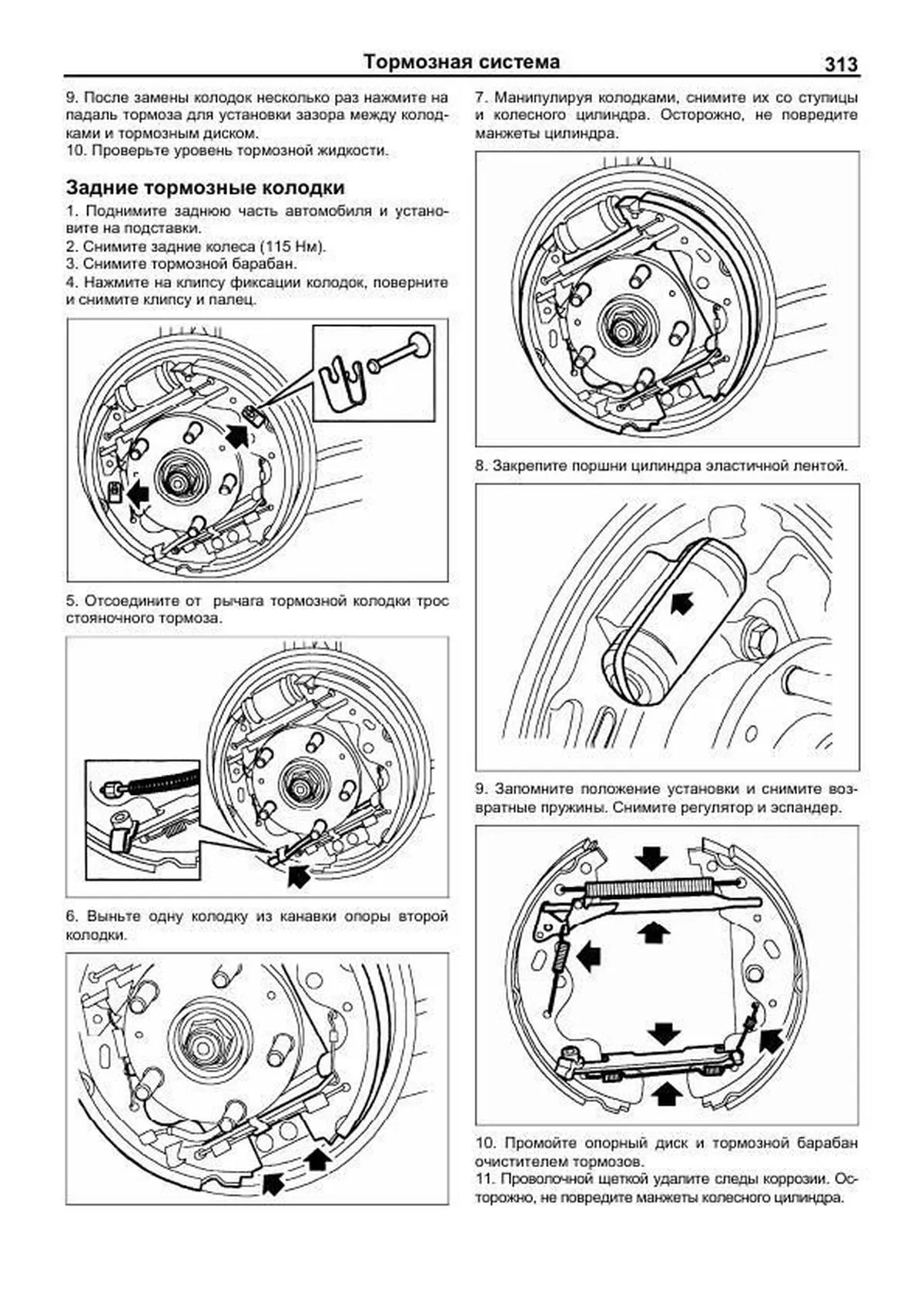 Тормозная система

313

9. После замены колодок несколько раз нажмите на падаль тормоза для установки зазора между колодками и тормозным диском.
10. Проверьте уровень тормозной жидкости.

Задние тормозные колодки

1. Поднимите заднюю часть автомобиля и установите на подставки.
2. Снимите задние колеса (115 Нм).
3. Снимите тормозной барабан.
4. Нажмите на клипсу фиксации колодок, поверните и снимите клипсу и палец.

5. Отсоедините от рычага тормозной колодки трос стояночного тормоза.

6. Выньте одну колодку из канавки опоры второй колодки.

7. Манипулируя колодками, снимите их со ступицы и колесного цилиндра. Осторожно, не повредите манжеты цилиндра.

8. Закрепите поршни цилиндра эластичной лентой.

9. Запомните положение установки и снимите возвратные пружины. Снимите регулятор и эспандер.

10. Промойте опорный диск и тормозной барабан очистителем тормозов.
11. Проволочной щеткой удалите следы коррозии. Осторожно, не повредите манжеты колесного цилиндра.