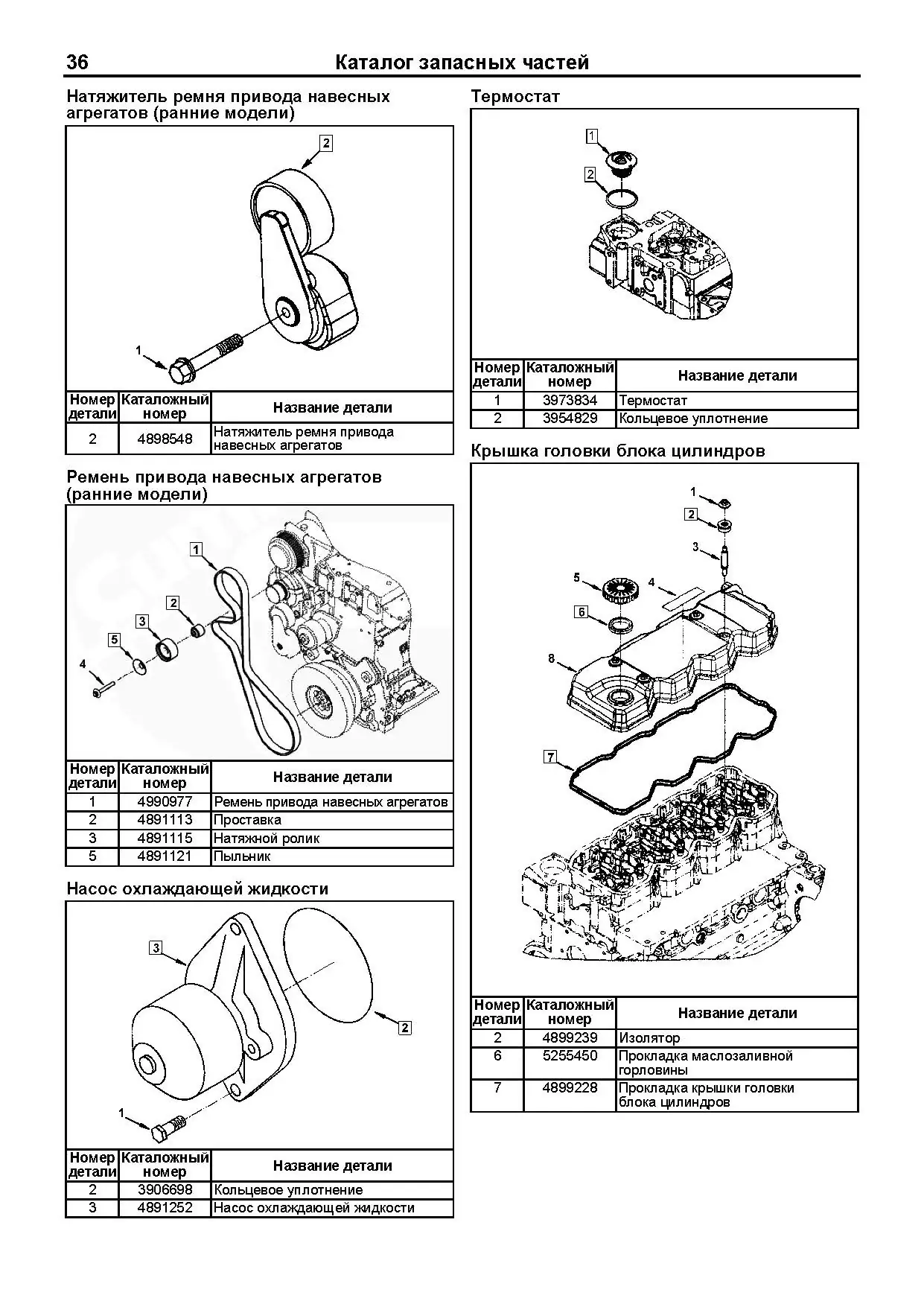 36 Каталог запасных частей

Натяжитель ремня привода навесных агрегатов (ранние модели)

2

1

| Номер детали | Каталожный номер | Название детали |
|---|---|---|
| 2 | 4898548 | Натяжитель ремня привода навесных агрегатов |

Ремень привода навесных агрегатов (ранние модели)

1
2
3
5
4

| Номер детали | Каталожный номер | Название детали |
|---|---|---|
| 1 | 4990977 | Ремень привода навесных агрегатов |
| 2 | 4891113 | Проставка |
| 3 | 4891115 | Натяжной ролик |
| 5 | 4891121 | Пыльник |

Насос охлаждающей жидкости

3
2
1

| Номер детали | Каталожный номер | Название детали |
|---|---|---|
| 2 | 3906698 | Кольцевое уплотнение |
| 3 | 4891252 | Насос охлаждающей жидкости |

Термостат

1
2

| Номер детали | Каталожный номер | Название детали |
|---|---|---|
| 1 | 3973834 | Термостат |
| 2 | 3954829 | Кольцевое уплотнение |

Крышка головки блока цилиндров

1
2
3
5
4
6
8
7

| Номер детали | Каталожный номер | Название детали |
|---|---|---|
| 2 | 4899239 | Изолятор |
| 6 | 5255450 | Прокладка маслозаливной горловины |
| 7 | 4899228 | Прокладка крышки головки блока цилиндров |