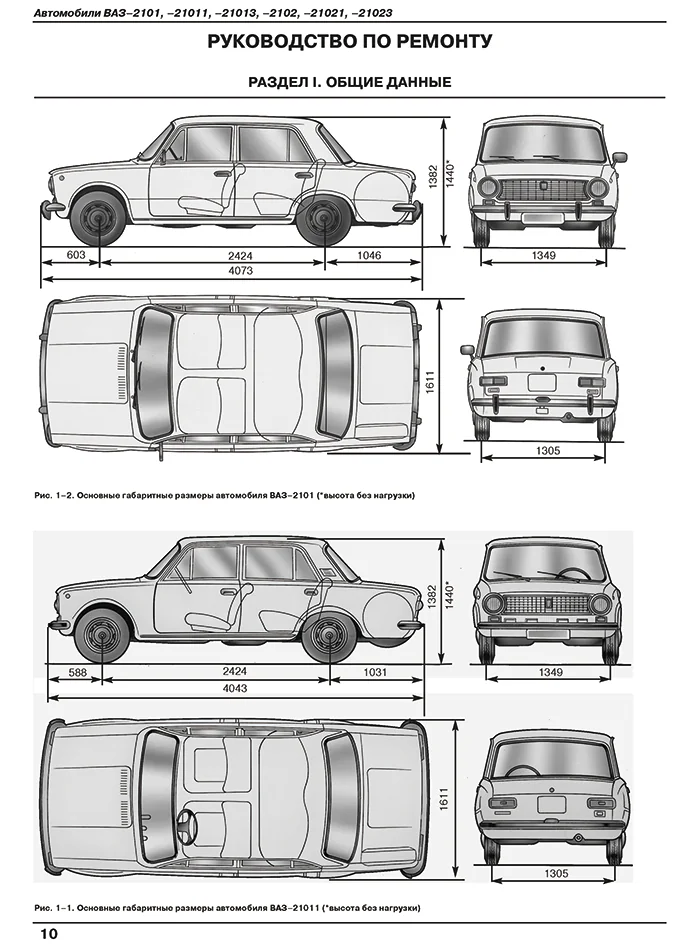 Автомобили ВАЗ–2101, –21011, –21013, –2102, –21021, –21023

РУКОВОДСТВО ПО РЕМОНТУ

РАЗДЕЛ I. ОБЩИЕ ДАННЫЕ

1382
1440*
603
2424
1046
4073
1349
1611
1305

Рис. 1–2. Основные габаритные размеры автомобиля ВАЗ–2101 (*высота без нагрузки)

1382
1440*
588
2424
1031
4043
1349
1611
1305

Рис. 1–1. Основные габаритные размеры автомобиля ВАЗ–21011 (*высота без нагрузки)

10