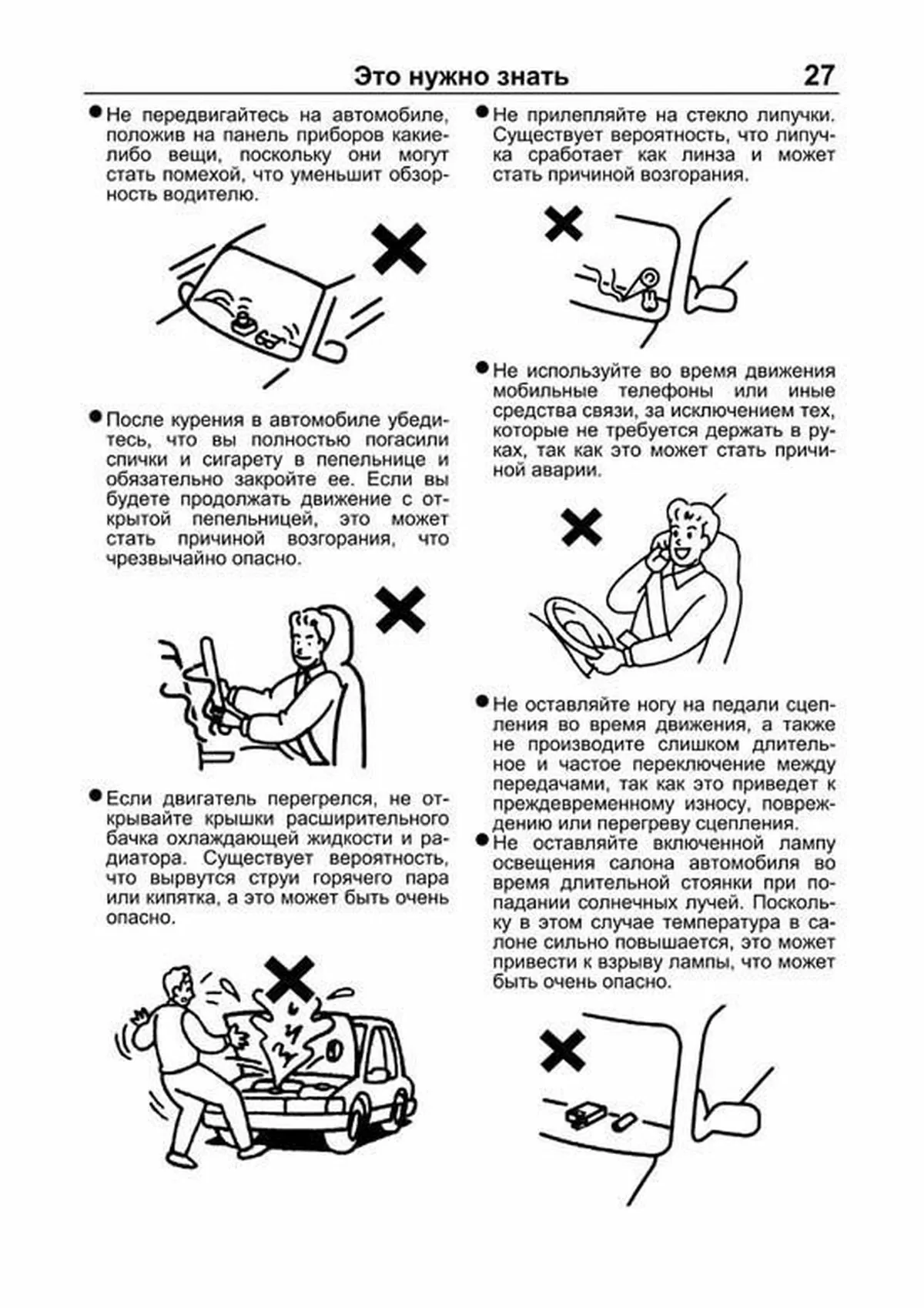 Это нужно знать 27

● Не передвигайтесь на автомобиле, положив на панель приборов какие-либо вещи, поскольку они могут стать помехой, что уменьшит обзорность водителю.

● После курения в автомобиле убедитесь, что вы полностью погасили спички и сигарету в пепельнице и обязательно закройте ее. Если вы будете продолжать движение с открытой пепельницей, это может стать причиной возгорания, что чрезвычайно опасно.

● Если двигатель перегрелся, не открывайте крышки расширительного бачка охлаждающей жидкости и радиатора. Существует вероятность, что вырвутся струи горячего пара или кипятка, а это может быть очень опасно.

● Не прилепляйте на стекло липучки. Существует вероятность, что липучка сработает как линза и может стать причиной возгорания.

● Не используйте во время движения мобильные телефоны или иные средства связи, за исключением тех, которые не требуется держать в руках, так как это может стать причиной аварии.

● Не оставляйте ногу на педали сцепления во время движения, а также не производите слишком длительное и частое переключение между передачами, так как это приведет к преждевременному износу, повреждению или перегреву сцепления.

● Не оставляйте включенной лампу освещения салона автомобиля во время длительной стоянки при попадании солнечных лучей. Поскольку в этом случае температура в салоне сильно повышается, это может привести к взрыву лампы, что может быть очень опасно.