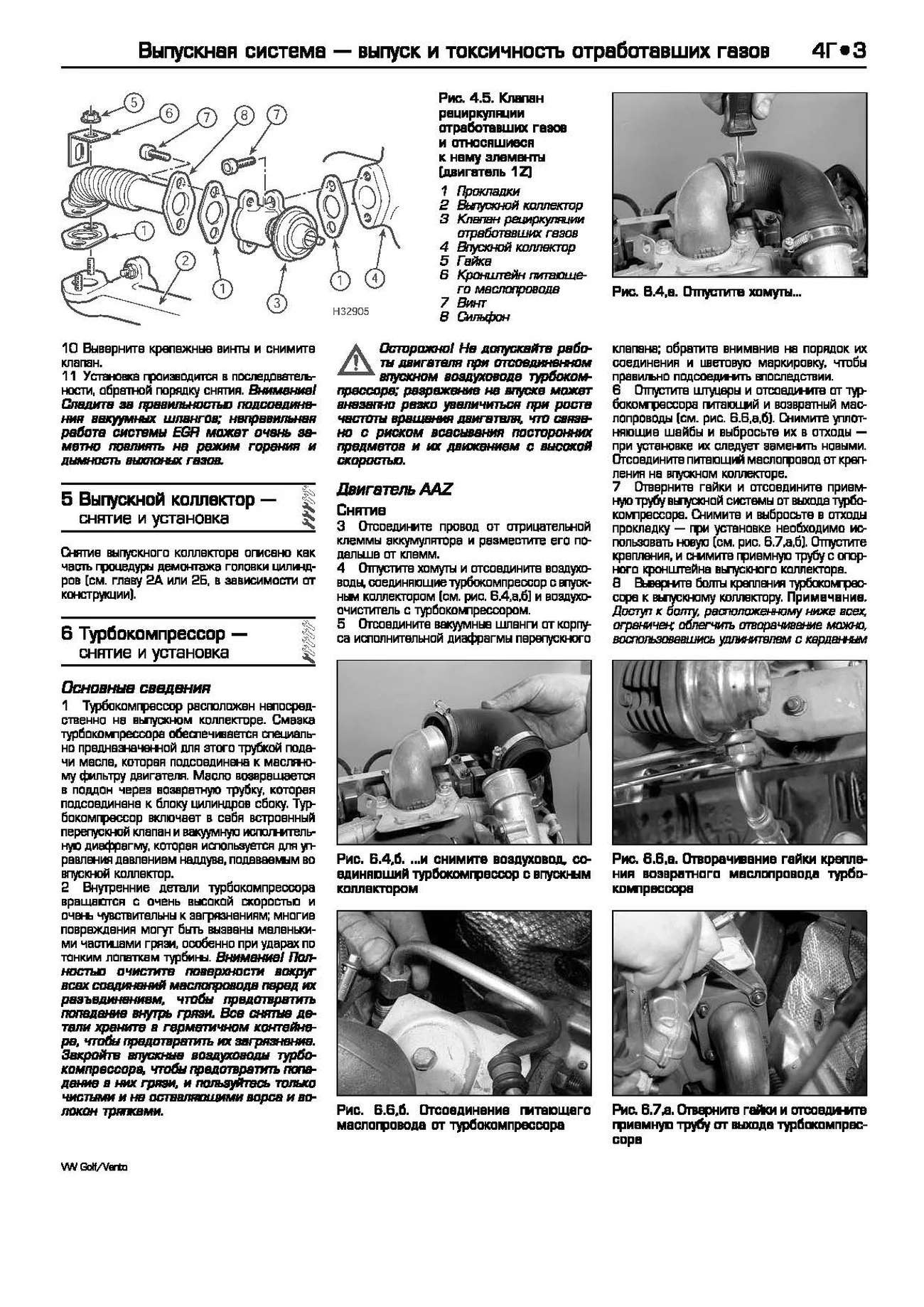 Выпускная система — выпуск и токсичность отработавших газов 4Г•3

5
6
7
8
7
1
2
1
3
1
4
H32905

Рис. 4.5. Клапан рециркуляции отработавших газов и относящиеся к нему элементы (двигатель 1Z)

1 Прокладки
2 Выпускной коллектор
3 Клапан рециркуляции отработавших газов
4 Впускной коллектор
5 Гайка
6 Кронштейн питающего маслопровода
7 Винт
8 Сильфон

Рис. 6.4,а. Отпустите хомуты...

10 Выверните крепежные винты и снимите клапан.
11 Установка производится в последовательности, обратной порядку снятия. Внимание! Следите за правильностью подсоединения вакуумных шлангов; неправильная работа системы EGR может очень заметно повлиять на режим горения и дымность выхлопных газов.

5 Выпускной коллектор — снятие и установка

Снятие выпускного коллектора описано как часть процедуры демонтажа головки цилиндров (см. главу 2А или 2Б, в зависимости от конструкции).

6 Турбокомпрессор — снятие и установка

Основные сведения
1 Турбокомпрессор расположен непосредственно на выпускном коллекторе. Смазка турбокомпрессора обеспечивается специально предназначенной для этого трубкой подачи масла, которая подсоединена к масляному фильтру двигателя. Масло возвращается в поддон через возвратную трубку, которая подсоединена к блоку цилиндров сбоку. Турбокомпрессор включает в себя встроенный перепускной клапан и вакуумную исполнительную диафрагму, которая используется для управления давлением наддува, подаваемым во впускной коллектор.
2 Внутренние детали турбокомпрессора вращаются с очень высокой скоростью и очень чувствительны к загрязнениям; многие повреждения могут быть вызваны маленькими частицами грязи, особенно при ударах по тонким лопаткам турбины. Внимание! Полностью очистите поверхности вокруг всех соединений маслопровода перед их разъединением, чтобы предотвратить попадание внутрь грязи. Все снятые детали храните в герметичном контейнере, чтобы предотвратить их загрязнение. Закройте впускные воздуховоды турбокомпрессора, чтобы предотвратить попадание в них грязи, и пользуйтесь только чистыми и не оставляющими ворса и волокон тряпками.

Осторожно! Не допускайте работы двигателя при отсоединенном впускном воздуховоде турбокомпрессора; разрежение на впуске может внезапно резко увеличиться при росте частоты вращения двигателя, что связано с риском всасывания посторонних предметов и их движением с высокой скоростью.

Двигатель AAZ
Снятие
3 Отсоедините провод от отрицательной клеммы аккумулятора и разместите его подальше от клемм.
4 Отпустите хомуты и отсоедините воздуховоды, соединяющие турбокомпрессор с впускным коллектором (см. рис. 6.4,а,б) и воздухоочиститель с турбокомпрессором.
5 Отсоедините вакуумные шланги от корпуса исполнительной диафрагмы перепускного клапана; обратите внимание на порядок их соединения и цветовую маркировку, чтобы правильно подсоединить впоследствии.
6 Отпустите штуцеры и отсоедините от турбокомпрессора питающий и возвратный маслопроводы (см. рис. 6.6,а,б). Снимите уплотняющие шайбы и выбросьте их в отходы — при установке их следует заменить новыми. Отсоедините питающий маслопровод от крепления на впускном коллекторе.
7 Отверните гайки и отсоедините приемную трубу выпускной системы от выхода турбокомпрессора. Снимите и выбросьте в отходы прокладку — при установке необходимо использовать новую (см. рис. 6.7,а,б). Отпустите крепления, и снимите приемную трубу с опорного кронштейна выпускного коллектора.
8 Выверните болты крепления турбокомпрессора к выпускному коллектору. Примечание. Доступ к болту, расположенному ниже всех, ограничен; облегчить отворачивание можно, воспользовавшись удлинителем с карданным

Рис. 6.4,б. ...и снимите воздуховод, соединяющий турбокомпрессор с впускным коллектором

Рис. 6.6,а. Отворачивание гайки крепления возвратного маслопровода турбокомпрессора

Рис. 6.6,б. Отсоединение питающего маслопровода от турбокомпрессора

Рис. 6.7,а. Отверните гайки и отсоедините приемную трубу от выхода турбокомпрессора

VW Golf/Vento