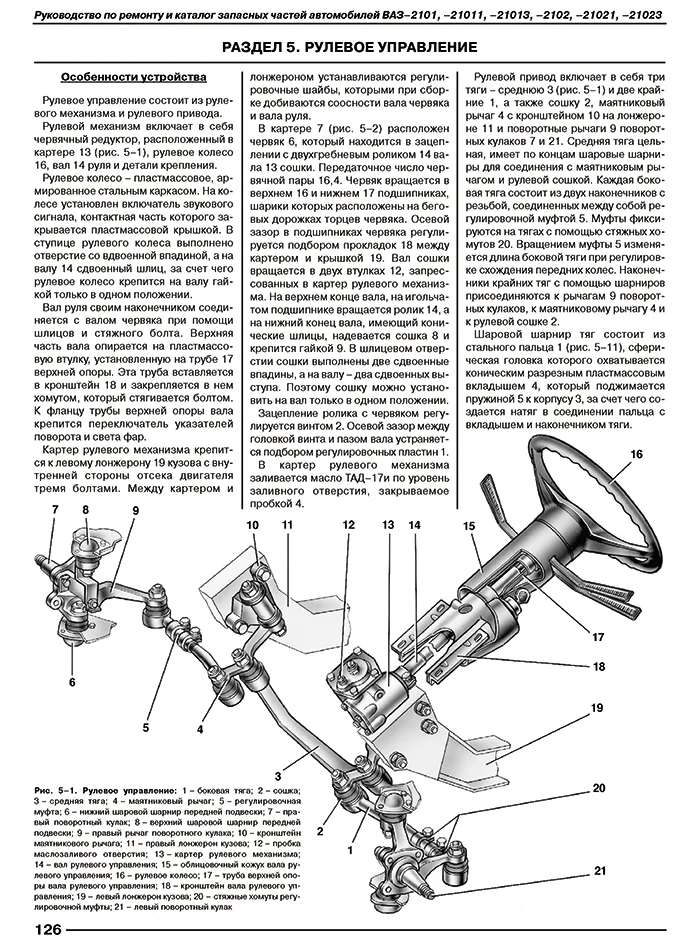 Руководство по ремонту и каталог запасных частей автомобилей ВАЗ–2101, –21011, –21013, –2102, –21021, –21023

РАЗДЕЛ 5. РУЛЕВОЕ УПРАВЛЕНИЕ

Особенности устройства

Рулевое управление состоит из рулевого механизма и рулевого привода.

Рулевой механизм включает в себя червячный редуктор, расположенный в картере 13 (рис. 5–1), рулевое колесо 16, вал 14 руля и детали крепления.

Рулевое колесо – пластмассовое, армированное стальным каркасом. На колесе установлен включатель звукового сигнала, контактная часть которого закрывается пластмассовой крышкой. В ступице рулевого колеса выполнено отверстие со вдвоенной впадиной, а на валу 14 сдвоенный шлиц, за счет чего рулевое колесо крепится на валу гайкой только в одном положении.

Вал руля своим наконечником соединяется с валом червяка при помощи шлицов и стяжного болта. Верхняя часть вала опирается на пластмассовую втулку, установленную на трубе 17 верхней опоры. Эта труба вставляется в кронштейн 18 и закрепляется в нем хомутом, который стягивается болтом. К фланцу трубы верхней опоры вала крепится переключатель указателей поворота и света фар.

Картер рулевого механизма крепится к левому лонжерону 19 кузова с внутренней стороны отсека двигателя тремя болтами. Между картером и лонжероном устанавливаются регулировочные шайбы, которыми при сборке добиваются соосности вала червяка и вала руля.

В картере 7 (рис. 5–2) расположен червяк 6, который находится в зацеплении с двухгребневым роликом 14 вала 13 сошки. Передаточное число червячной пары 16,4. Червяк вращается в верхнем 16 и нижнем 17 подшипниках, шарики которых расположены на беговых дорожках торцев червяка. Осевой зазор в подшипниках червяка регулируется подбором прокладок 18 между картером и крышкой 19. Вал сошки вращается в двух втулках 12, запрессованных в картер рулевого механизма. На верхнем конце вала, на игольчатом подшипнике вращается ролик 14, а на нижний конец вала, имеющий конические шлицы, надевается сошка 8 и крепится гайкой 9. В шлицевом отверстии сошки выполнены две сдвоенные впадины, а на валу – два сдвоенных выступа. Поэтому сошку можно установить на вал только в одном положении.

Зацепление ролика с червяком регулируется винтом 2. Осевой зазор между головкой винта и пазом вала устраняется подбором регулировочных пластин 1.

В картер рулевого механизма заливается масло ТАД–17и по уровень заливного отверстия, закрываемое пробкой 4.

Рулевой привод включает в себя три тяги – среднюю 3 (рис. 5–1) и две крайние 1, а также сошку 2, маятниковый рычаг 4 с кронштейном 10 на лонжероне 11 и поворотные рычаги 9 поворотных кулаков 7 и 21. Средняя тяга цельная, имеет по концам шаровые шарниры для соединения с маятниковым рычагом и рулевой сошкой. Каждая боковая тяга состоит из двух наконечников с резьбой, соединенных между собой регулировочной муфтой 5. Муфты фиксируются на тягах с помощью стяжных хомутов 20. Вращением муфты 5 изменяется длина боковой тяги при регулировке схождения передних колес. Наконечники крайних тяг с помощью шарниров присоединяются к рычагам 9 поворотных кулаков, к маятниковому рычагу 4 и к рулевой сошке 2.

Шаровой шарнир тяг состоит из стального пальца 1 (рис. 5–11), сферическая головка которого охватывается коническим разрезным пластмассовым вкладышем 4, который поджимается пружиной 5 к корпусу 3, за счет чего создается натяг в соединении пальца с вкладышем и наконечником тяги.

7 8 9 10 11 12 13 14 15 16 17 18 19 20 21 6 5 4 3 2 1

Рис. 5–1. Рулевое управление: 1 – боковая тяга; 2 – сошка; 3 – средняя тяга; 4 – маятниковый рычаг; 5 – регулировочная муфта; 6 – нижний шаровой шарнир передней подвески; 7 – правый поворотный кулак; 8 – верхний шаровой шарнир передней подвески; 9 – правый рычаг поворотного кулака; 10 – кронштейн маятникового рычага; 11 – правый лонжерон кузова; 12 – пробка маслозаливного отверстия; 13 – картер рулевого механизма; 14 – вал рулевого управления; 15 – облицовочный кожух вала рулевого управления; 16 – рулевое колесо; 17 – труба верхней опоры вала рулевого управления; 18 – кронштейн вала рулевого управления; 19 – левый лонжерон кузова; 20 – стяжные хомуты регулировочной муфты; 21 – левый поворотный кулак

126