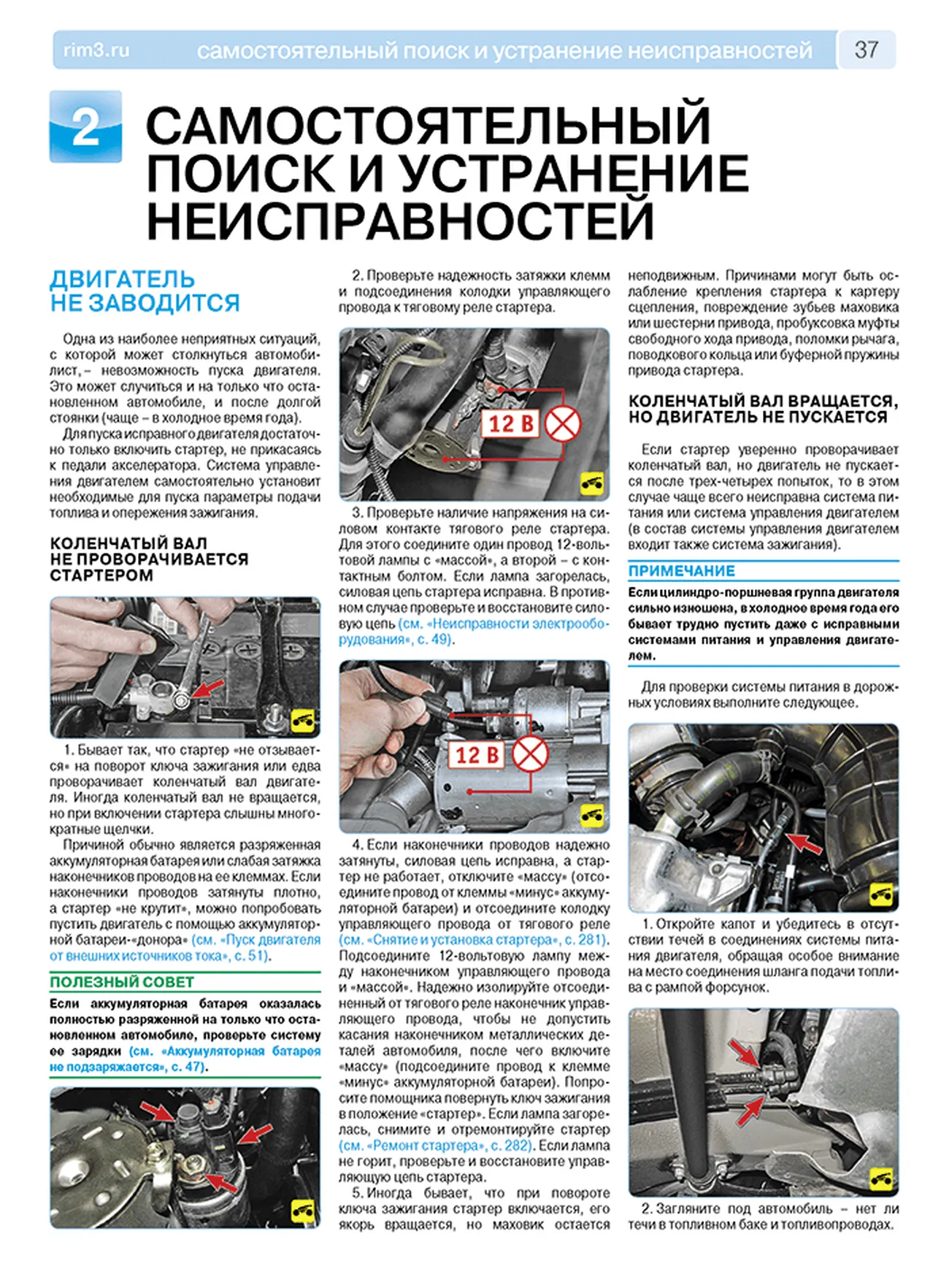 rim3.ru самостоятельный поиск и устранение неисправностей 37

2 САМОСТОЯТЕЛЬНЫЙ ПОИСК И УСТРАНЕНИЕ НЕИСПРАВНОСТЕЙ

ДВИГАТЕЛЬ НЕ ЗАВОДИТСЯ

Одна из наиболее неприятных ситуаций, с которой может столкнуться автомобилист, – невозможность пуска двигателя. Это может случиться и на только что остановленном автомобиле, и после долгой стоянки (чаще – в холодное время года).

Для пуска исправного двигателя достаточно только включить стартер, не прикасаясь к педали акселератора. Система управления двигателем самостоятельно установит необходимые для пуска параметры подачи топлива и опережения зажигания.

КОЛЕНЧАТЫЙ ВАЛ НЕ ПРОВОРАЧИВАЕТСЯ СТАРТЕРОМ

1. Бывает так, что стартер «не отзывается» на поворот ключа зажигания или едва проворачивает коленчатый вал двигателя. Иногда коленчатый вал не вращается, но при включении стартера слышны многократные щелчки.

Причиной обычно является разряженная аккумуляторная батарея или слабая затяжка наконечников проводов на ее клеммах. Если наконечники проводов затянуты плотно, а стартер «не крутит», можно попробовать пустить двигатель с помощью аккумуляторной батареи-«донора» (см. «Пуск двигателя от внешних источников тока», с. 51).

ПОЛЕЗНЫЙ СОВЕТ
Если аккумуляторная батарея оказалась полностью разряженной на только что остановленном автомобиле, проверьте систему ее зарядки (см. «Аккумуляторная батарея не подзаряжается», с. 47).

2. Проверьте надежность затяжки клемм и подсоединения колодки управляющего провода к тяговому реле стартера.

12 В

3. Проверьте наличие напряжения на силовом контакте тягового реле стартера. Для этого соедините один провод 12-вольтовой лампы с «массой», а второй – с контактным болтом. Если лампа загорелась, силовая цепь стартера исправна. В противном случае проверьте и восстановите силовую цепь (см. «Неисправности электрооборудования», с. 49).

12 В

4. Если наконечники проводов надежно затянуты, силовая цепь исправна, а стартер не работает, отключите «массу» (отсоедините провод от клеммы «минус» аккумуляторной батареи) и отсоедините колодку управляющего провода от тягового реле (см. «Снятие и установка стартера», с. 281). Подсоедините 12-вольтовую лампу между наконечником управляющего провода и «массой». Надежно изолируйте отсоединенный от тягового реле наконечник управляющего провода, чтобы не допустить касания наконечником металлических деталей автомобиля, после чего включите «массу» (подсоедините провод к клемме «минус» аккумуляторной батареи). Попросите помощника повернуть ключ зажигания в положение «стартер». Если лампа загорелась, снимите и отремонтируйте стартер (см. «Ремонт стартера», с. 282). Если лампа не горит, проверьте и восстановите управляющую цепь стартера.

5. Иногда бывает, что при повороте ключа зажигания стартер включается, его якорь вращается, но маховик остается неподвижным. Причинами могут быть ослабление крепления стартера к картеру сцепления, повреждение зубьев маховика или шестерни привода, пробуксовка муфты свободного хода привода, поломки рычага, поводкового кольца или буферной пружины привода стартера.

КОЛЕНЧАТЫЙ ВАЛ ВРАЩАЕТСЯ, НО ДВИГАТЕЛЬ НЕ ПУСКАЕТСЯ

Если стартер уверенно проворачивает коленчатый вал, но двигатель не пускается после трех-четырех попыток, то в этом случае чаще всего неисправна система питания или система управления двигателем (в состав системы управления двигателем входит также система зажигания).

ПРИМЕЧАНИЕ
Если цилиндро-поршневая группа двигателя сильно изношена, в холодное время года его бывает трудно пустить даже с исправными системами питания и управления двигателем.

Для проверки системы питания в дорожных условиях выполните следующее.

1. Откройте капот и убедитесь в отсутствии течей в соединениях системы питания двигателя, обращая особое внимание на место соединения шланга подачи топлива с рампой форсунок.

2. Загляните под автомобиль – нет ли течи в топливном баке и топливопроводах.